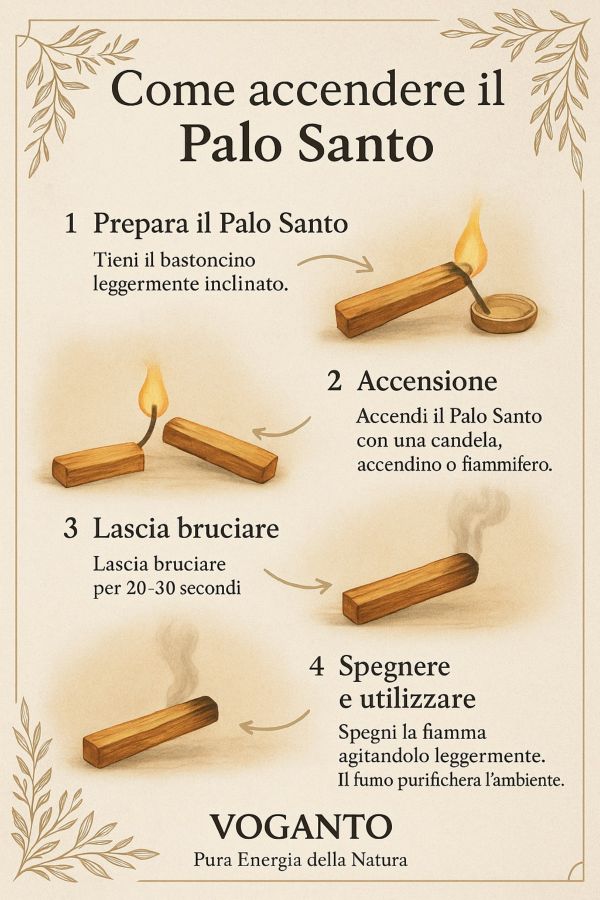 Come accendere il
Palo Santo

1 Prepara il Palo Santo

Tieni il bastoncino leggermente inclinato.

2 Accensione

Accendi il Palo Santo con una candela, accendino o fiammifero.

3 Lascia bruciare

Lascia bruciare per 20-30 secondi

4 Spegnere e utilizzare

Spegni la fiamma agitandolo leggermente. Il fumo purifichera l'ambiente.

VOGANTO
Pura Energia della Natura